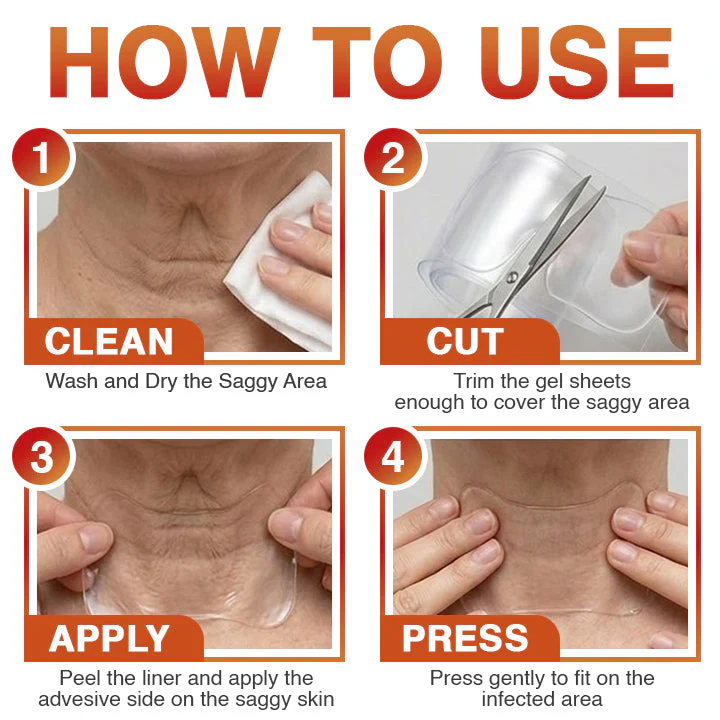 HOW TO USE

1

CLEAN

Wash and Dry the Saggy Area

2

CUT

Trim the gel sheets enough to cover the saggy area

3

APPLY

Peel the liner and apply the advesive side on the saggy skin

4

PRESS

Press gently to fit on the infected area